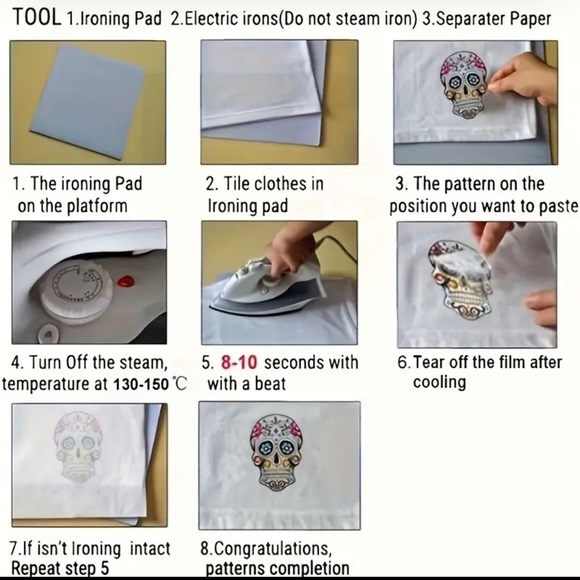 TOOL 1.Ironing Pad 2.Electric irons(Do not steam iron) 3.Separater Paper

1. The ironing Pad on the platform

2. Tile clothes in Ironing pad

3. The pattern on the position you want to paste

4. Turn Off the steam, temperature at 130-150 ℃

5. 8-10 seconds with with a beat

6.Tear off the film after cooling

7.If isn't Ironing intact Repeat step 5

8.Congratulations, patterns completion